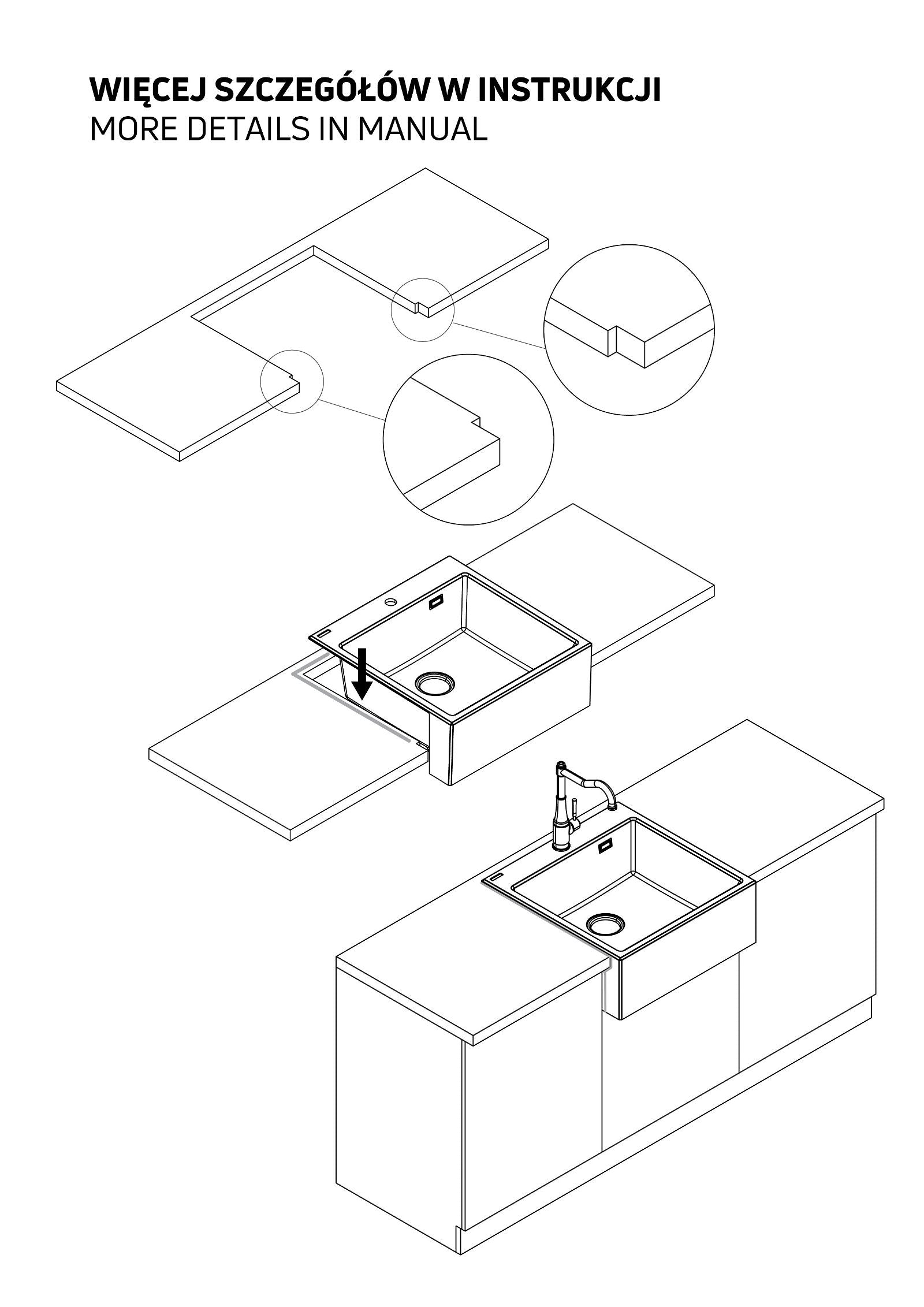 WIĘCEJ SZCZEGÓŁÓW W INSTRUKCJI
MORE DETAILS IN MANUAL